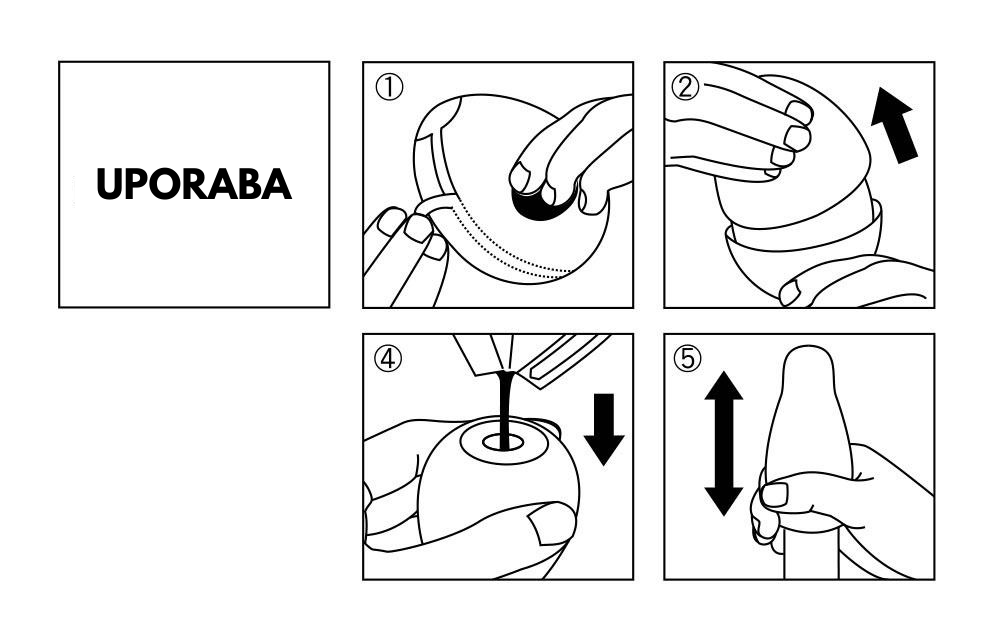 UPORABA

①

②

④

⑤